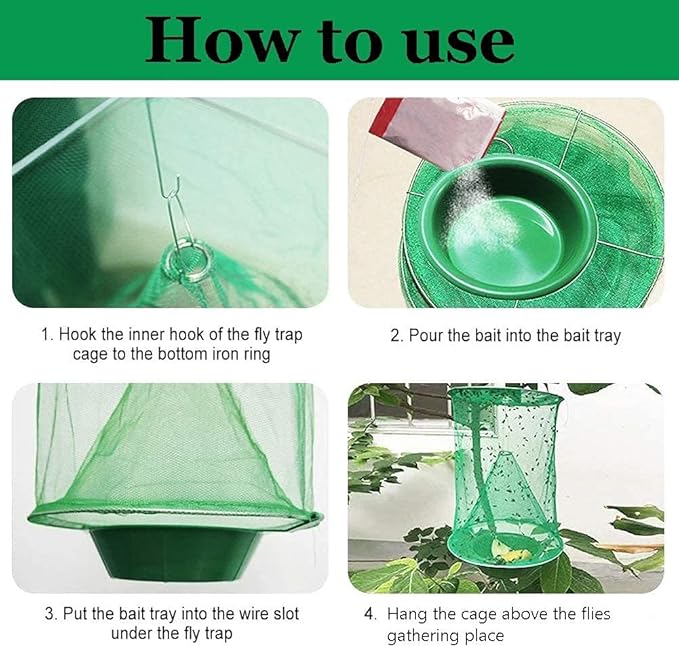 How to use

1. Hook the inner hook of the fly trap cage to the bottom iron ring

2. Pour the bait into the bait tray

3. Put the bait tray into the wire slot under the fly trap

4. Hang the cage above the flies gathering place