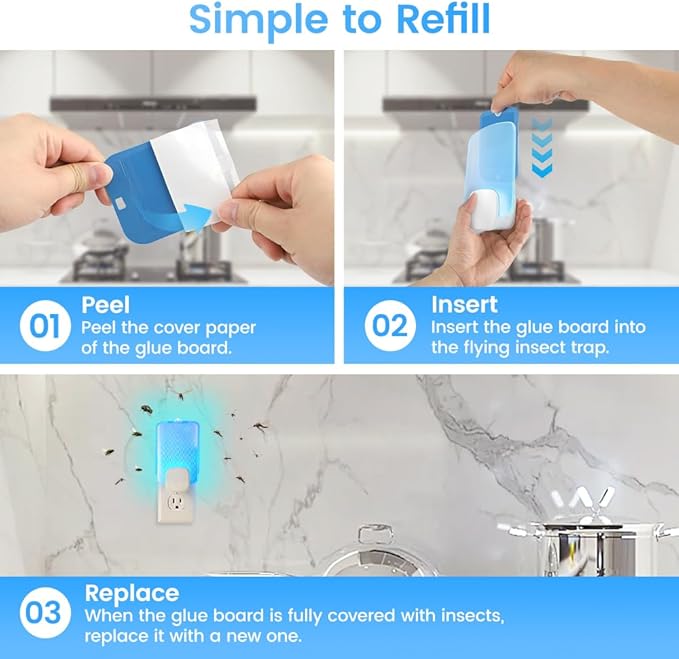 Simple to Refill

01 Peel
Peel the cover paper of the glue board.

02 Insert
Insert the glue board into the flying insect trap.

03 Replace
When the glue board is fully covered with insects, replace it with a new one.