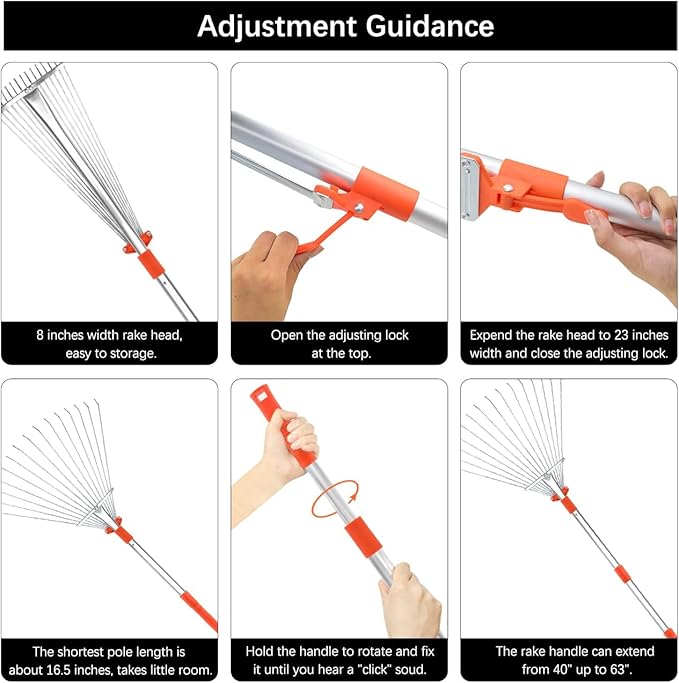 Adjustment Guidance

8 inches width rake head, easy to storage.

Open the adjusting lock at the top.

Expend the rake head to 23 inches width and close the adjusting lock.

The shortest pole length is about 16.5 inches, takes little room.

Hold the handle to rotate and fix it until you hear a "click" soud.

The rake handle can extend from 40" up to 63".