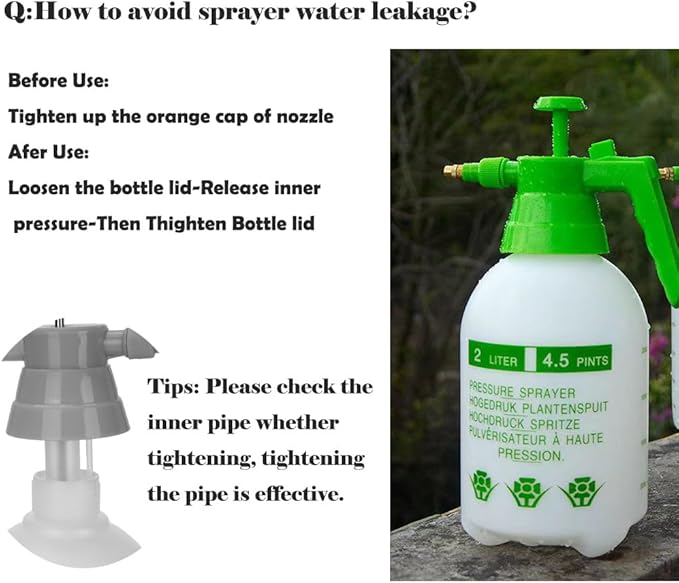 Q:How to avoid sprayer water leakage?

Before Use:
Tighten up the orange cap of nozzle
Afer Use:
Loosen the bottle lid-Release inner pressure-Then Thighten Bottle lid

Tips: Please check the inner pipe whether tightening, tightening the pipe is effective.

2 LITER 4.5 PINTS
PRESSURE SPRAYER
HOGEDRUK PLANTENSPUIT
HOCHDRUCK SPRITZE
PULVÉRISATEUR À HAUTE PRESSION.