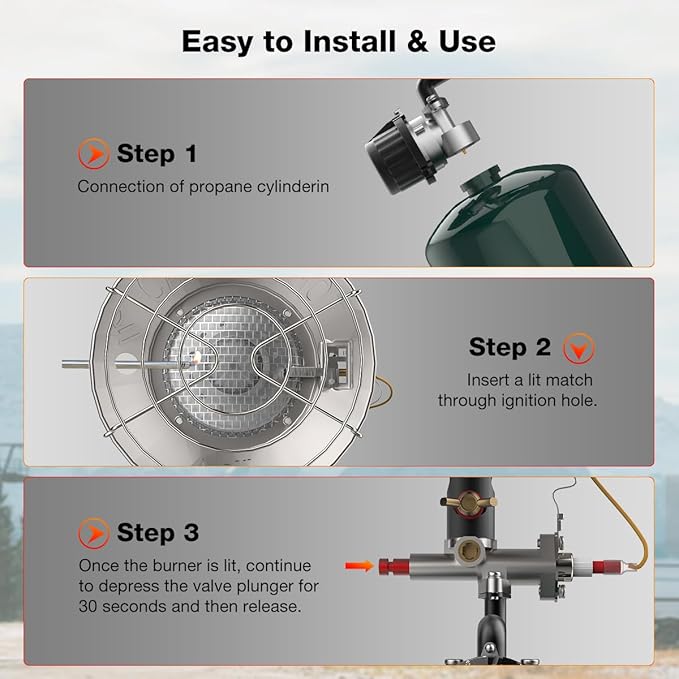 Easy to Install & Use

Step 1

Connection of propane cylinderin

Step 2

Insert a lit match through ignition hole.

Step 3

Once the burner is lit, continue to depress the valve plunger for 30 seconds and then release.