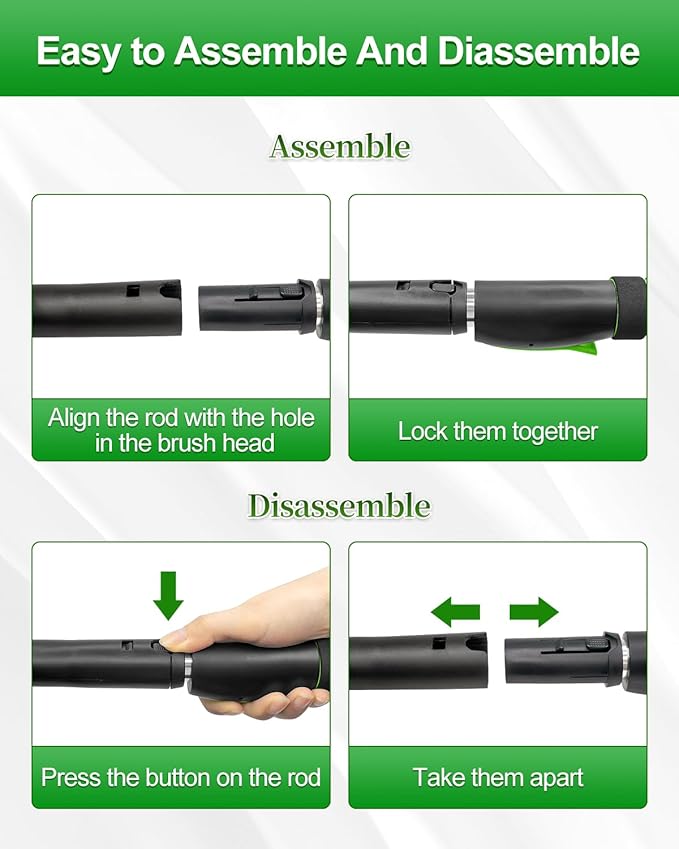 Easy to Assemble And Diassemble

Assemble

Align the rod with the hole in the brush head

Lock them together

Disassemble

Press the button on the rod

Take them apart