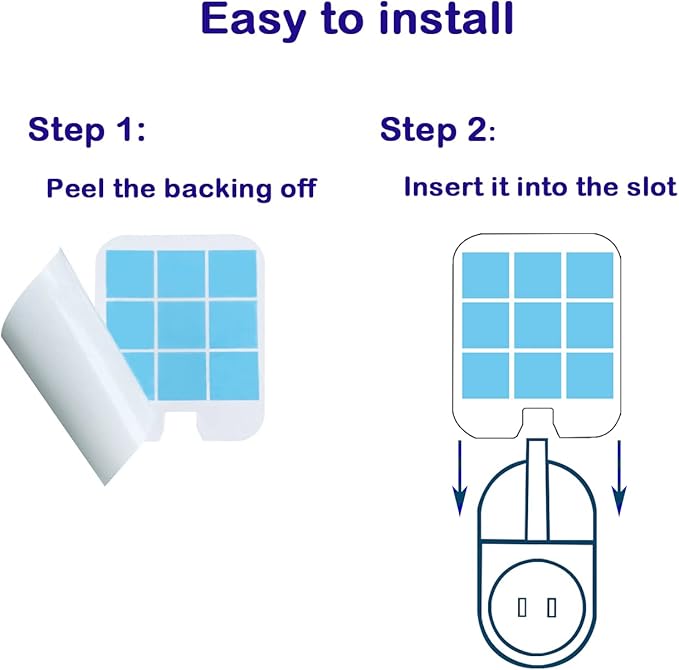 Easy to install

Step 1:

Peel the backing off

Step 2:

Insert it into the slot