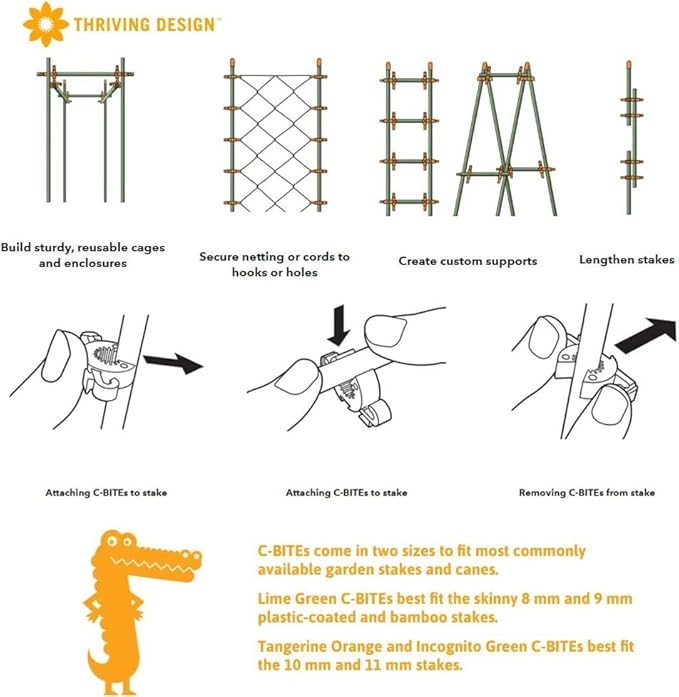 THRIVING DESIGN™

Build sturdy, reusable cages and enclosures

Secure netting or cords to hooks or holes

Create custom supports

Lengthen stakes

Attaching C-BITEs to stake

Attaching C-BITEs to stake

Removing C-BITEs from stake

C-BITEs come in two sizes to fit most commonly available garden stakes and canes.

Lime Green C-BITEs best fit the skinny 8 mm and 9 mm plastic-coated and bamboo stakes.

Tangerine Orange and Incognito Green C-BITEs best fit the 10 mm and 11 mm stakes.