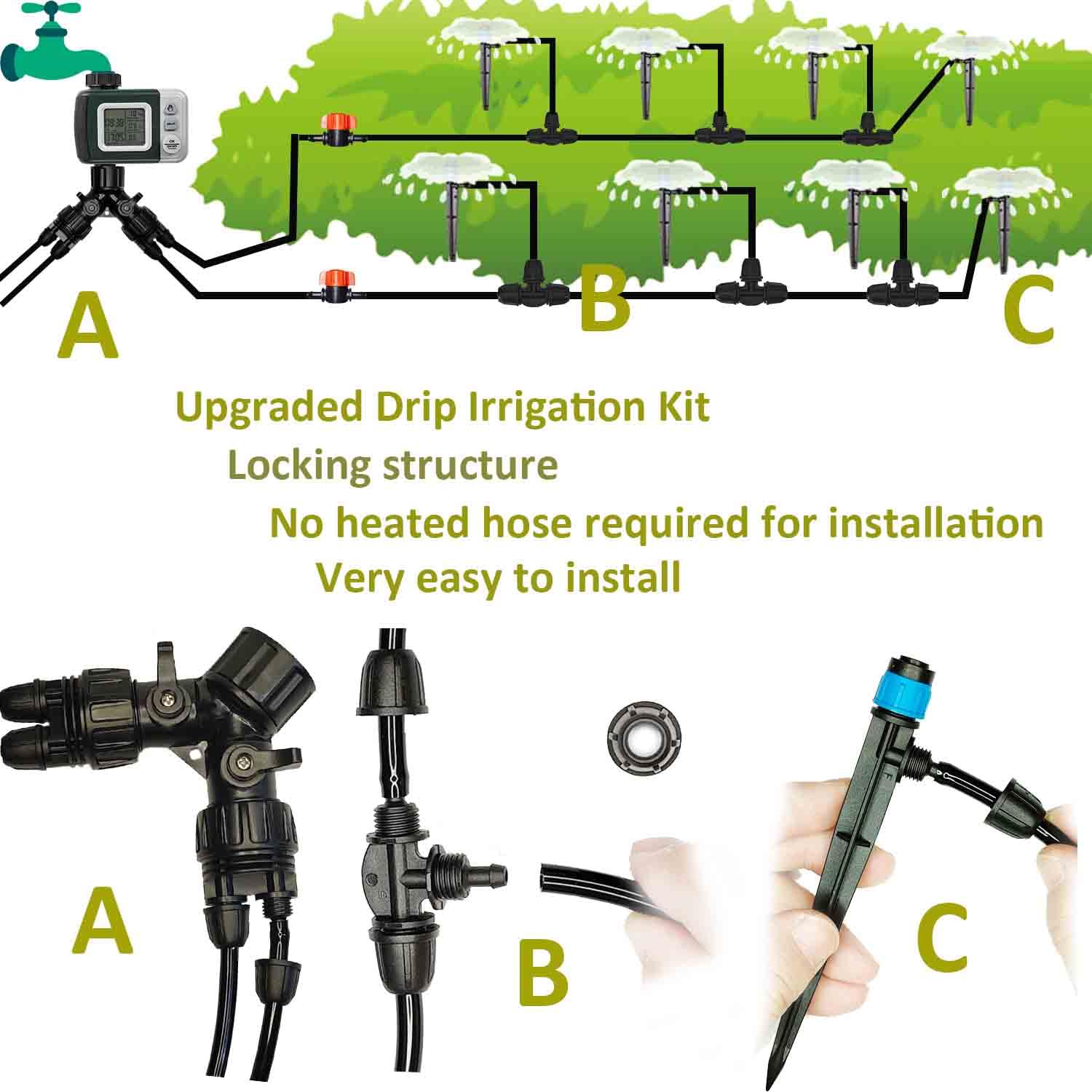 A

B

C

Upgraded Drip Irrigation Kit

Locking structure

No heated hose required for installation

Very easy to install

A

B

C