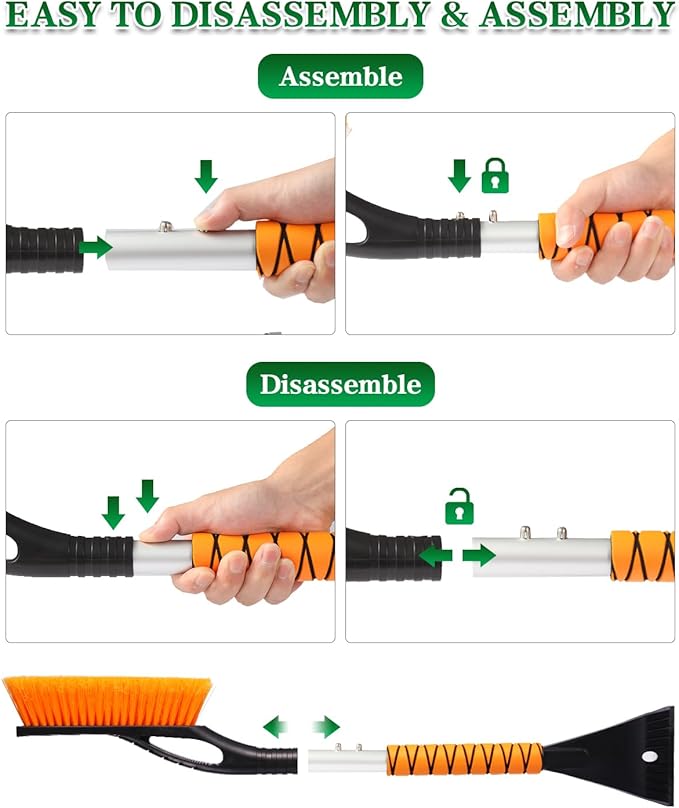 EASY TO DISASSEMBLY & ASSEMBLY

Assemble

Disassemble