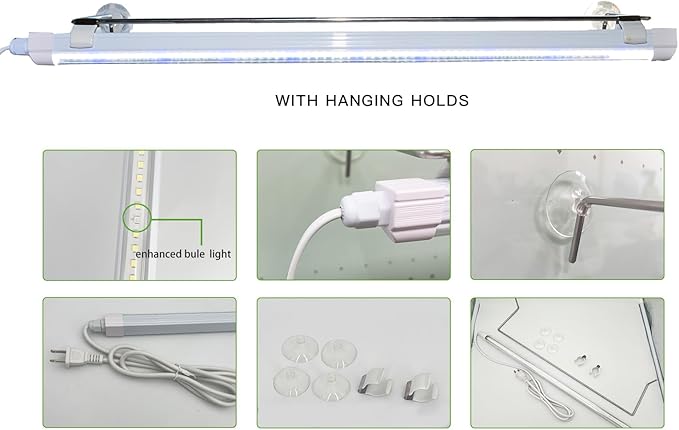 WITH HANGING HOLDS

enhanced bule light