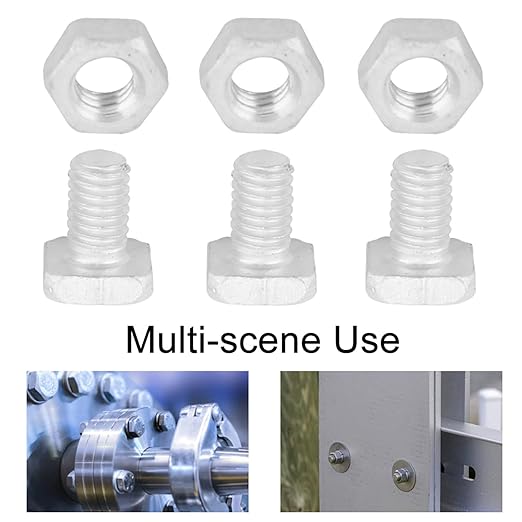 Multi-scene Use