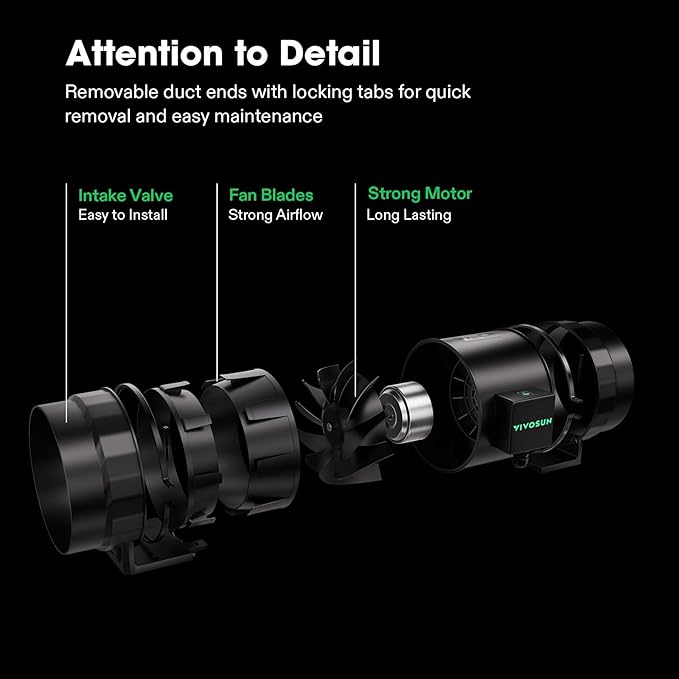 Attention to Detail

Removable duct ends with locking tabs for quick removal and easy maintenance

Intake Valve
Easy to Install

Fan Blades
Strong Airflow

Strong Motor
Long Lasting

VIVOSUN