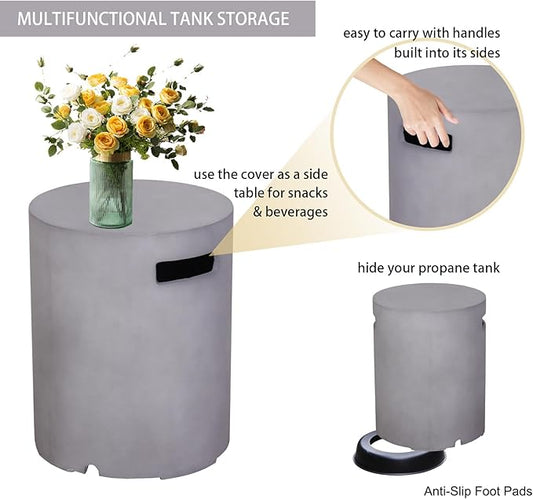 MULTIFUNCTIONAL TANK STORAGE

easy to carry with handles built into its sides

use the cover as a side table for snacks & beverages

hide your propane tank

Anti-Slip Foot Pads