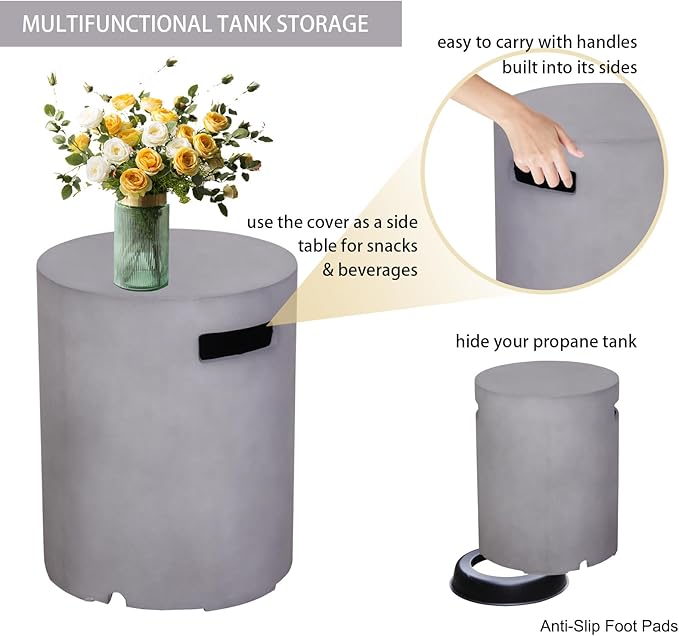 MULTIFUNCTIONAL TANK STORAGE

easy to carry with handles built into its sides

use the cover as a side table for snacks & beverages

hide your propane tank

Anti-Slip Foot Pads