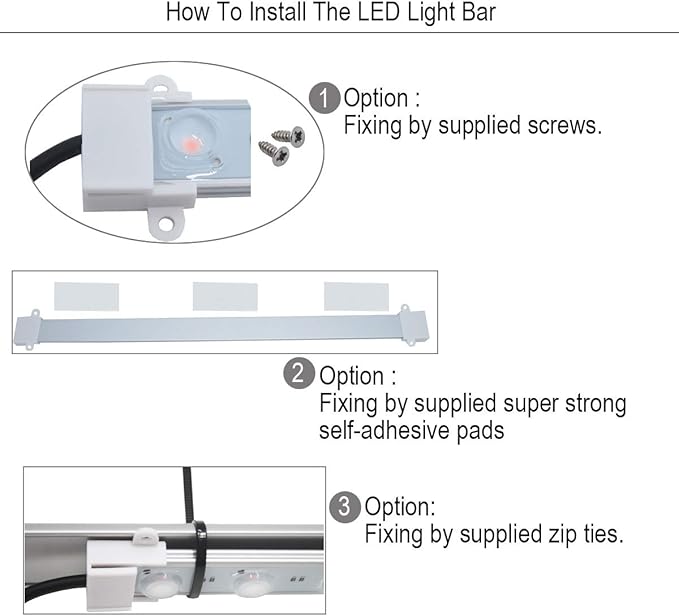 How To Install The LED Light Bar

1 Option :
Fixing by supplied screws.

2 Option :
Fixing by supplied super strong self-adhesive pads

3 Option:
Fixing by supplied zip ties.