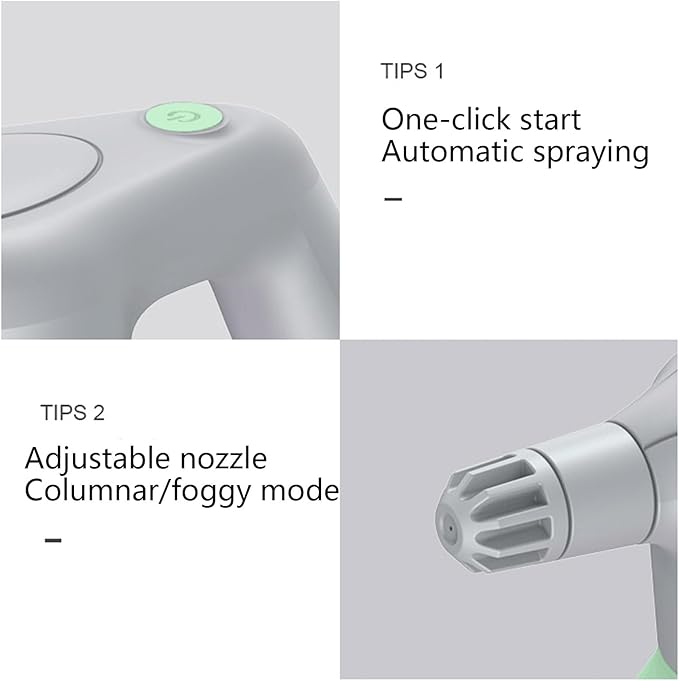 TIPS 1

One-click start
Automatic spraying

–

TIPS 2

Adjustable nozzle
Columnar/foggy mode

–