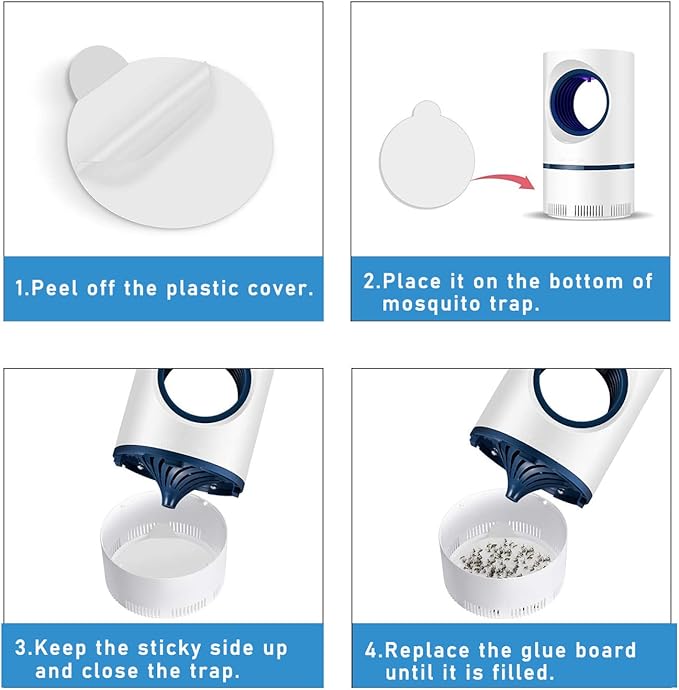 1.Peel off the plastic cover.

2.Place it on the bottom of mosquito trap.

3.Keep the sticky side up and close the trap.

4.Replace the glue board until it is filled.