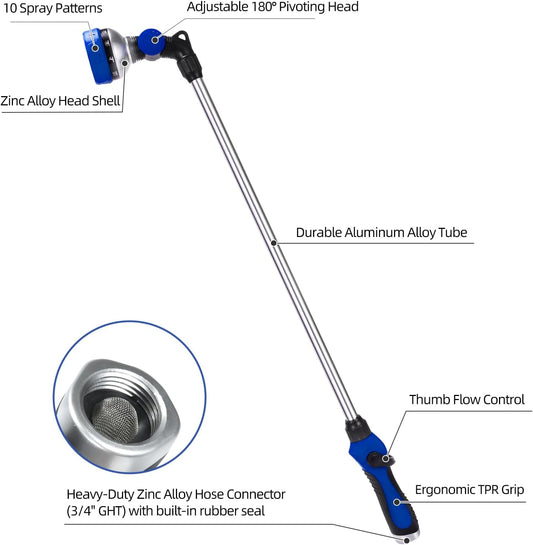 10 Spray Patterns

Adjustable 180° Pivoting Head

Zinc Alloy Head Shell

Durable Aluminum Alloy Tube

Thumb Flow Control

Ergonomic TPR Grip

Heavy-Duty Zinc Alloy Hose Connector (3/4" GHT) with built-in rubber seal