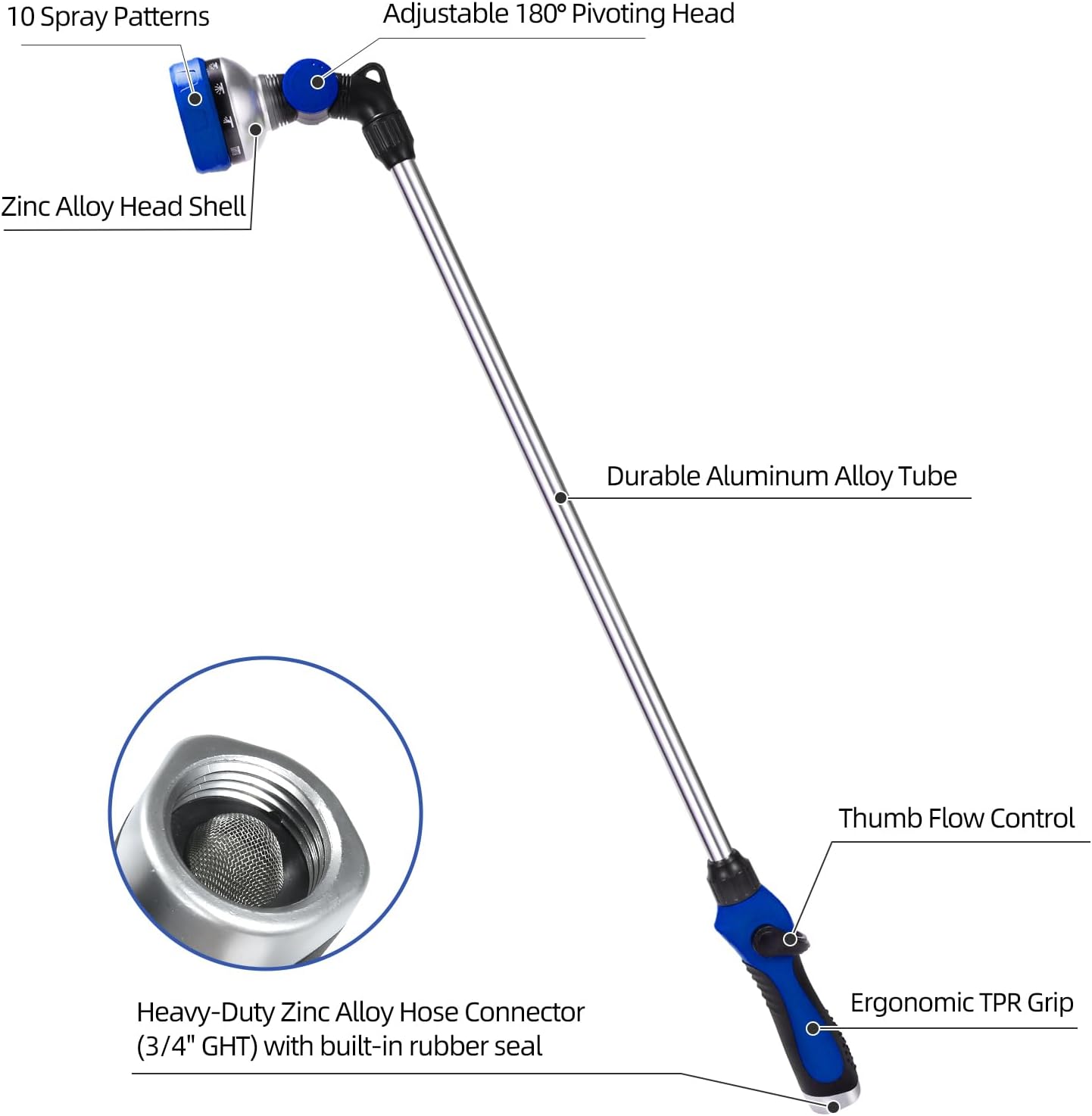 10 Spray Patterns

Adjustable 180° Pivoting Head

Zinc Alloy Head Shell

Durable Aluminum Alloy Tube

Thumb Flow Control

Ergonomic TPR Grip

Heavy-Duty Zinc Alloy Hose Connector (3/4" GHT) with built-in rubber seal