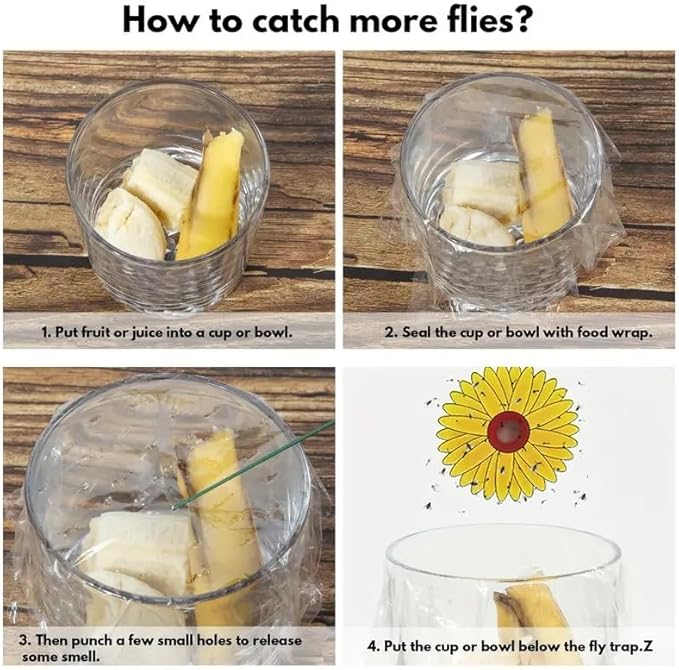 How to catch more flies?

1. Put fruit or juice into a cup or bowl.

2. Seal the cup or bowl with food wrap.

3. Then punch a few small holes to release some smell.

4. Put the cup or bowl below the fly trap.Z