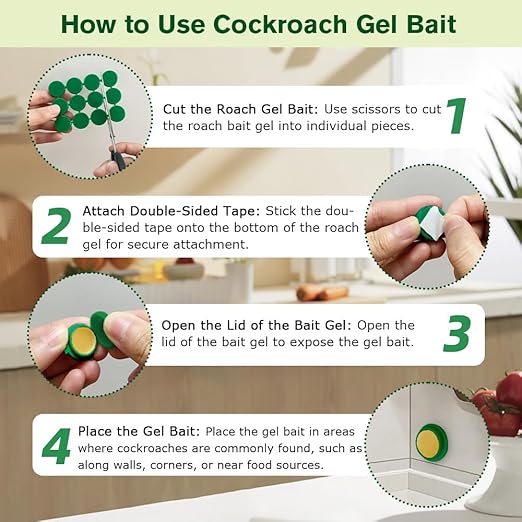 How to Use Cockroach Gel Bait

Cut the Roach Gel Bait: Use scissors to cut the roach bait gel into individual pieces. 1

2 Attach Double-Sided Tape: Stick the double-sided tape onto the bottom of the roach gel for secure attachment.

Open the Lid of the Bait Gel: Open the lid of the bait gel to expose the gel bait. 3

4 Place the Gel Bait: Place the gel bait in areas where cockroaches are commonly found, such as along walls, corners, or near food sources.