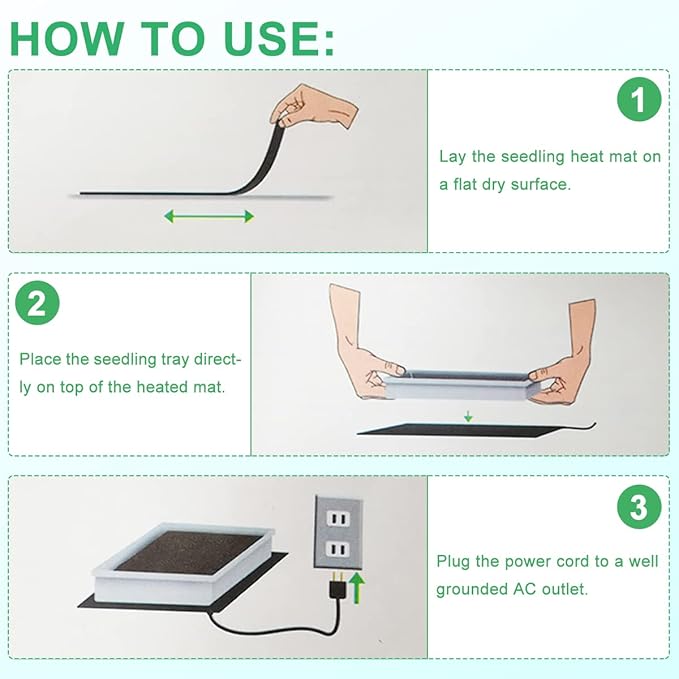 HOW TO USE:

1

Lay the seedling heat mat on a flat dry surface.

2

Place the seedling tray directly on top of the heated mat.

3

Plug the power cord to a well grounded AC outlet.