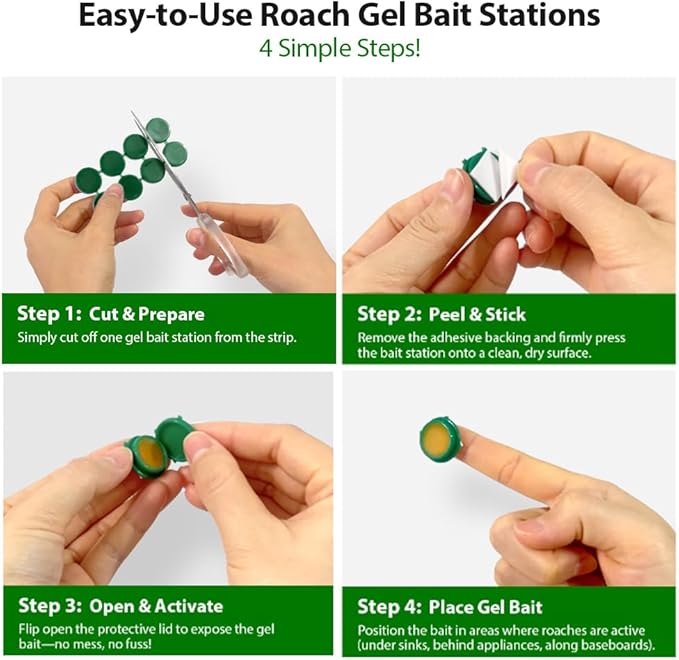 Easy-to-Use Roach Gel Bait Stations
4 Simple Steps!

Step 1: Cut & Prepare
Simply cut off one gel bait station from the strip.

Step 2: Peel & Stick
Remove the adhesive backing and firmly press the bait station onto a clean, dry surface.

Step 3: Open & Activate
Flip open the protective lid to expose the gel bait—no mess, no fuss!

Step 4: Place Gel Bait
Position the bait in areas where roaches are active (under sinks, behind appliances, along baseboards).