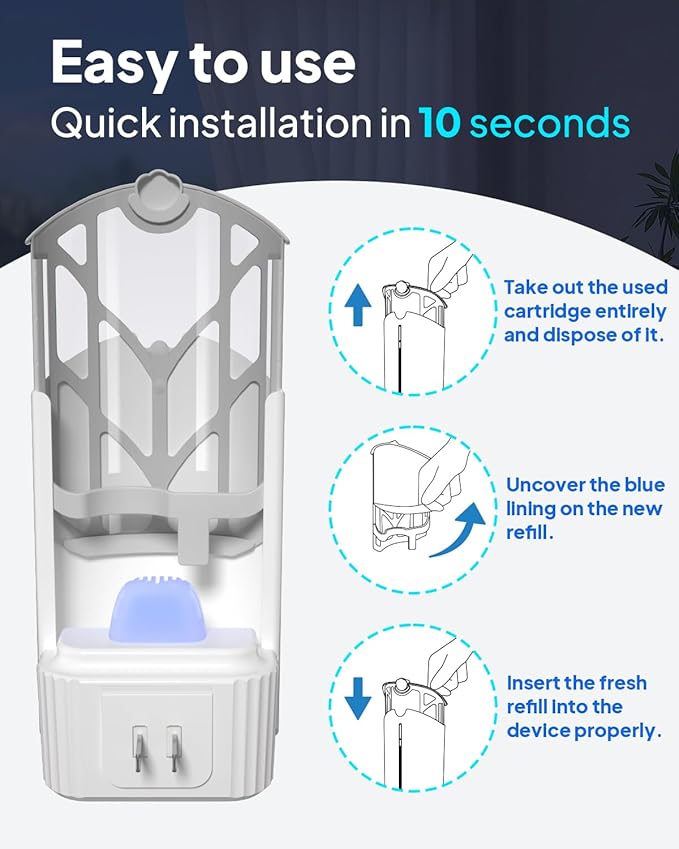 Easy to use
Quick installation in 10 seconds

Take out the used cartridge entirely and dispose of it.

Uncover the blue lining on the new refill.

Insert the fresh refill into the device properly.