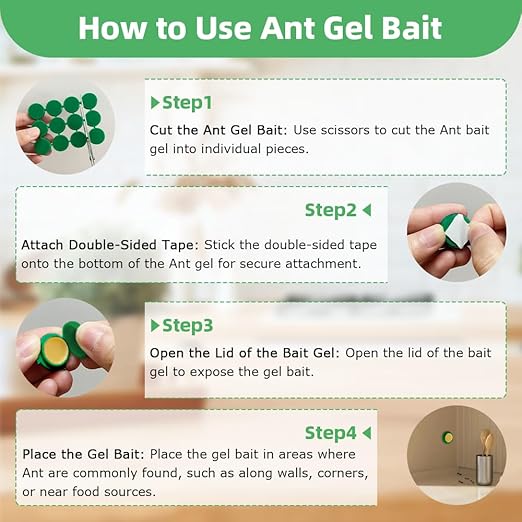 How to Use Ant Gel Bait

Step1

Cut the Ant Gel Bait: Use scissors to cut the Ant bait gel into individual pieces.

Step2

Attach Double-Sided Tape: Stick the double-sided tape onto the bottom of the Ant gel for secure attachment.

Step3

Open the Lid of the Bait Gel: Open the lid of the bait gel to expose the gel bait.

Step4

Place the Gel Bait: Place the gel bait in areas where Ant are commonly found, such as along walls, corners, or near food sources.