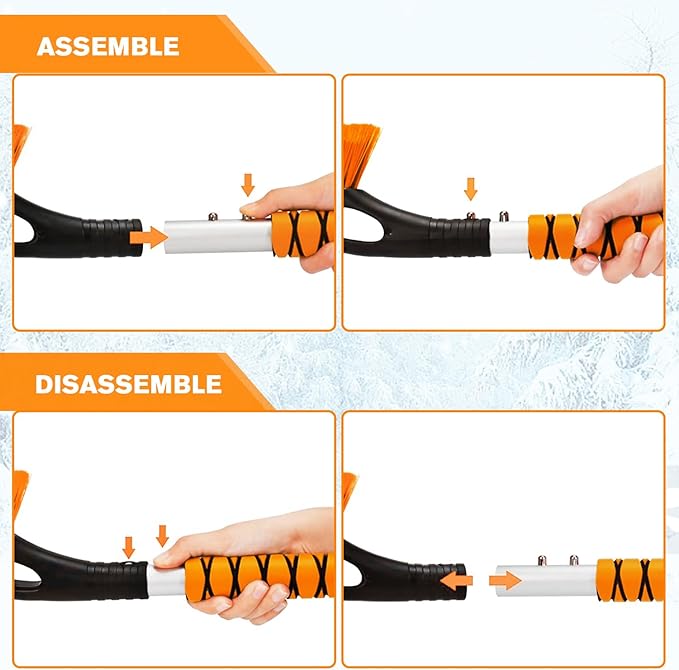 ASSEMBLE

DISASSEMBLE