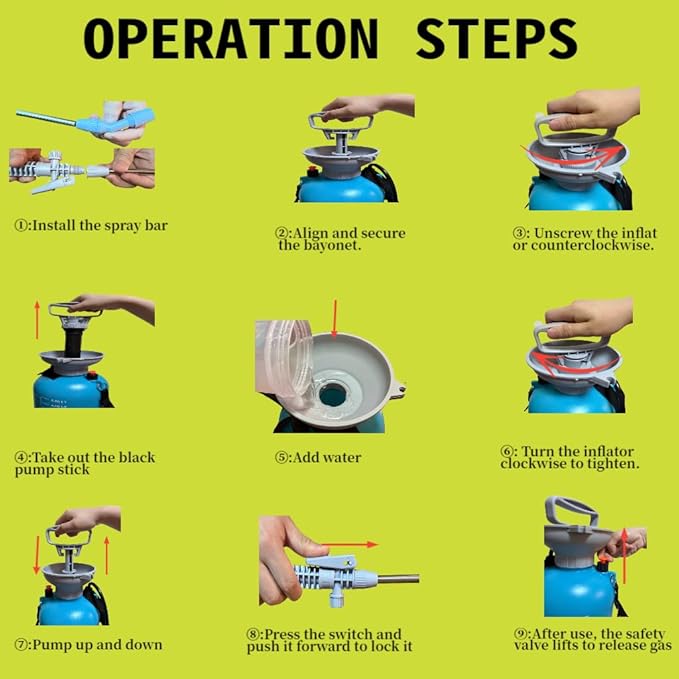 OPERATION STEPS

①:Install the spray bar

②:Align and secure the bayonet.

③: Unscrew the inflat or counterclockwise.

④:Take out the black pump stick

⑤:Add water

⑥: Turn the inflator clockwise to tighten.

⑦:Pump up and down

⑧:Press the switch and push it forward to lock it

⑨:After use, the safety valve lifts to release gas