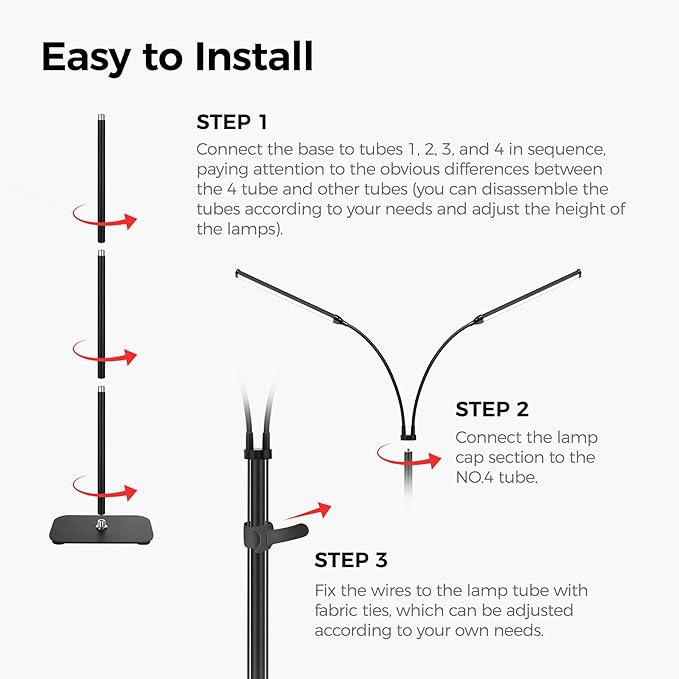 Easy to Install

STEP 1

Connect the base to tubes 1, 2, 3, and 4 in sequence, paying attention to the obvious differences between the 4 tube and other tubes (you can disassemble the tubes according to your needs and adjust the height of the lamps).

STEP 2

Connect the lamp cap section to the NO.4 tube.

STEP 3

Fix the wires to the lamp tube with fabric ties, which can be adjusted according to your own needs.