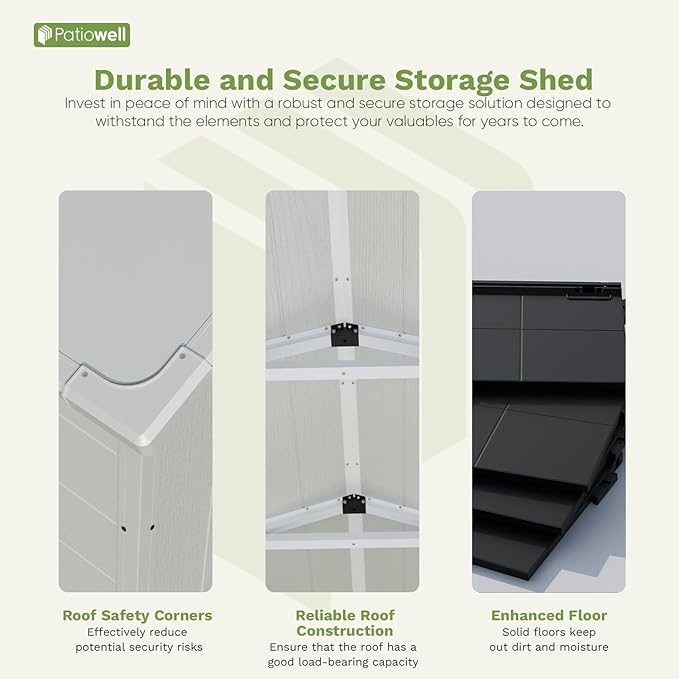 Patiowell

Durable and Secure Storage Shed

Invest in peace of mind with a robust and secure storage solution designed to withstand the elements and protect your valuables for years to come.

Roof Safety Corners
Effectively reduce potential security risks

Reliable Roof Construction
Ensure that the roof has a good load-bearing capacity

Enhanced Floor
Solid floors keep out dirt and moisture