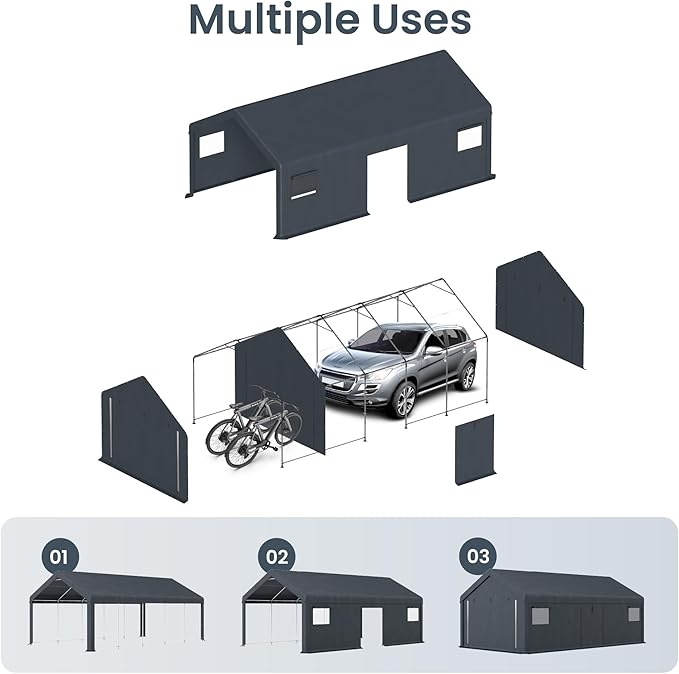 Multiple Uses

01

02

03