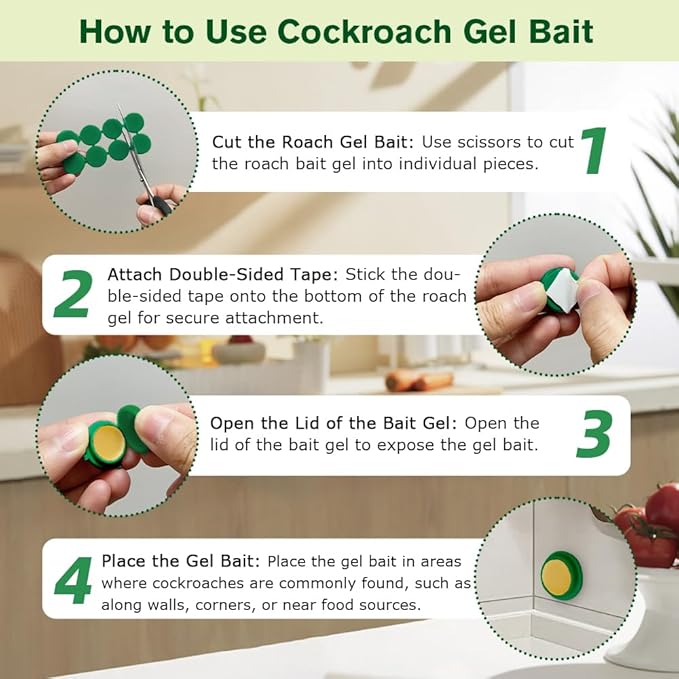 How to Use Cockroach Gel Bait

Cut the Roach Gel Bait: Use scissors to cut the roach bait gel into individual pieces. 1

2 Attach Double-Sided Tape: Stick the double-sided tape onto the bottom of the roach gel for secure attachment.

Open the Lid of the Bait Gel: Open the lid of the bait gel to expose the gel bait. 3

4 Place the Gel Bait: Place the gel bait in areas where cockroaches are commonly found, such as along walls, corners, or near food sources.