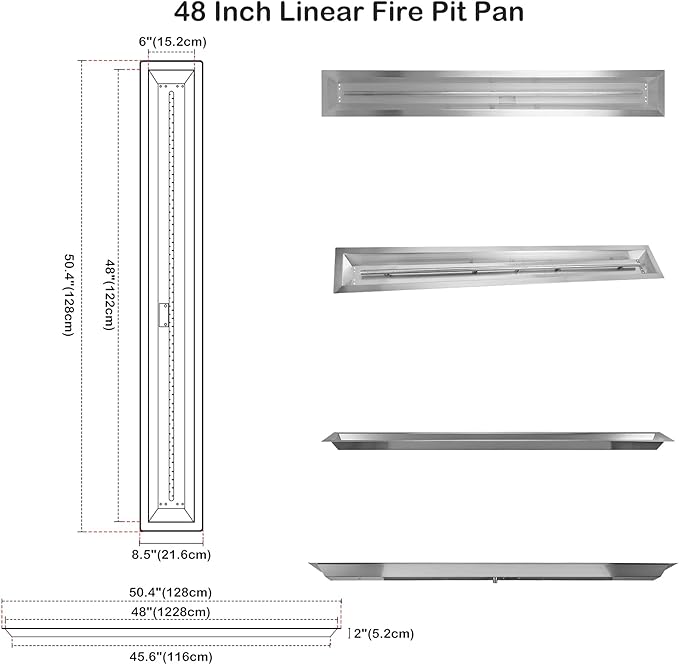 48 Inch Linear Fire Pit Pan

6"(15.2cm)

50.4"(128cm)

48"(122cm)

8.5"(21.6cm)

50.4"(128cm)

48"(1228cm)

2"(5.2cm)

45.6"(116cm)