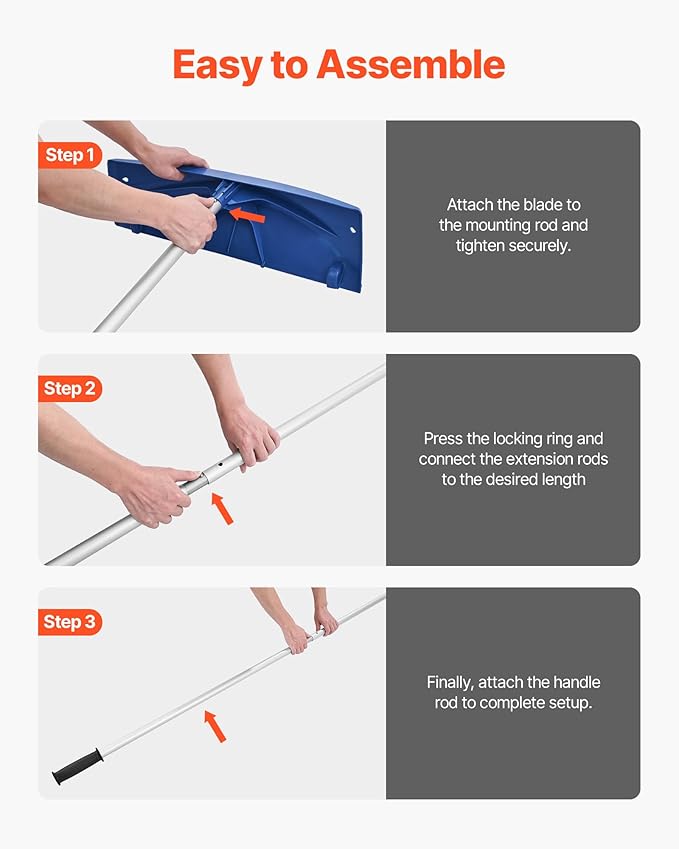 Easy to Assemble

Step 1

Attach the blade to the mounting rod and tighten securely.

Step 2

Press the locking ring and connect the extension rods to the desired length

Step 3

Finally, attach the handle rod to complete setup.