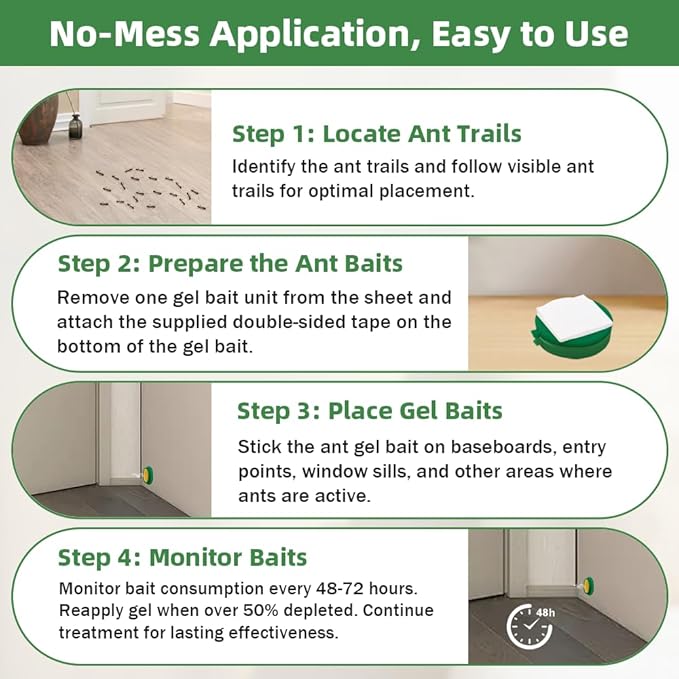 No-Mess Application, Easy to Use

Step 1: Locate Ant Trails

Identify the ant trails and follow visible ant trails for optimal placement.

Step 2: Prepare the Ant Baits

Remove one gel bait unit from the sheet and attach the supplied double-sided tape on the bottom of the gel bait.

Step 3: Place Gel Baits

Stick the ant gel bait on baseboards, entry points, window sills, and other areas where ants are active.

Step 4: Monitor Baits

Monitor bait consumption every 48-72 hours. Reapply gel when over 50% depleted. Continue treatment for lasting effectiveness.

48h