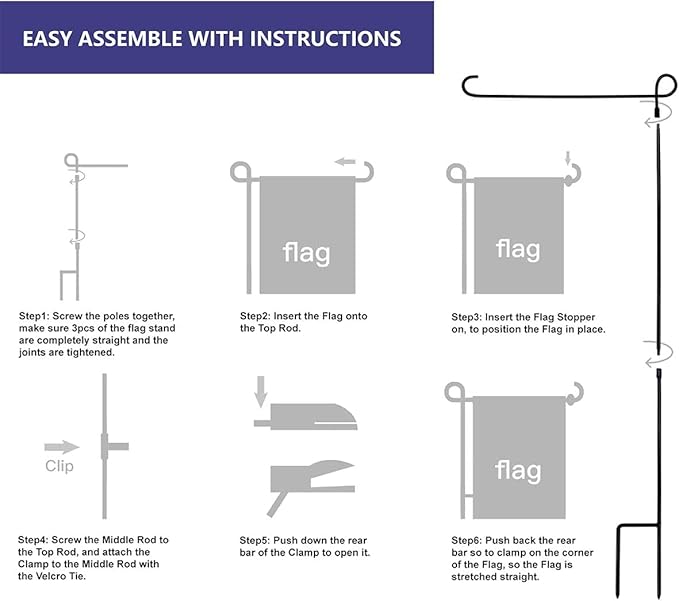 EASY ASSEMBLE WITH INSTRUCTIONS

Step1: Screw the poles together, make sure 3pcs of the flag stand are completely straight and the joints are tightened.

flag

Step2: Insert the Flag onto the Top Rod.

flag

Step3: Insert the Flag Stopper on, to position the Flag in place.

Clip

Step4: Screw the Middle Rod to the Top Rod, and attach the Clamp to the Middle Rod with the Velcro Tie.

Step5: Push down the rear bar of the Clamp to open it.

flag

Step6: Push back the rear bar so to clamp on the corner of the Flag, so the Flag is stretched straight.