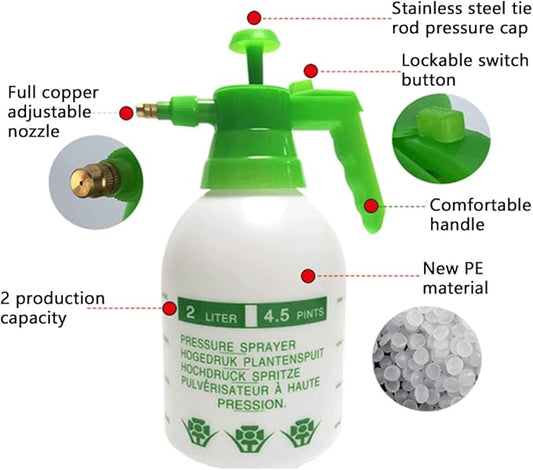 Stainless steel tie rod pressure cap

Lockable switch button

Full copper adjustable nozzle

Comfortable handle

New PE material

2 production capacity

2 LITER 4.5 PINTS

PRESSURE SPRAYER
HOGEDRUK PLANTENSPUIT
HOCHDRUCK SPRITZE
PULVÉRISATEUR À HAUTE PRESSION.