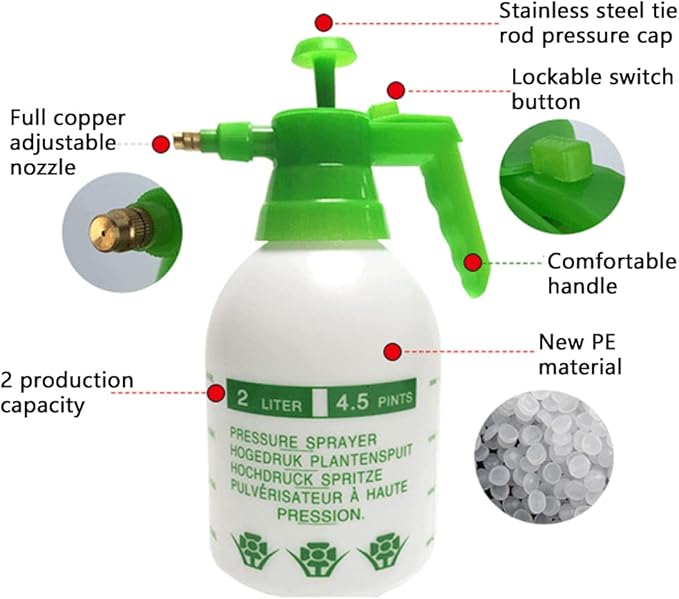 Stainless steel tie rod pressure cap

Lockable switch button

Full copper adjustable nozzle

Comfortable handle

New PE material

2 production capacity

2 LITER 4.5 PINTS

PRESSURE SPRAYER
HOGEDRUK PLANTENSPUIT
HOCHDRUCK SPRITZE
PULVÉRISATEUR À HAUTE PRESSION.