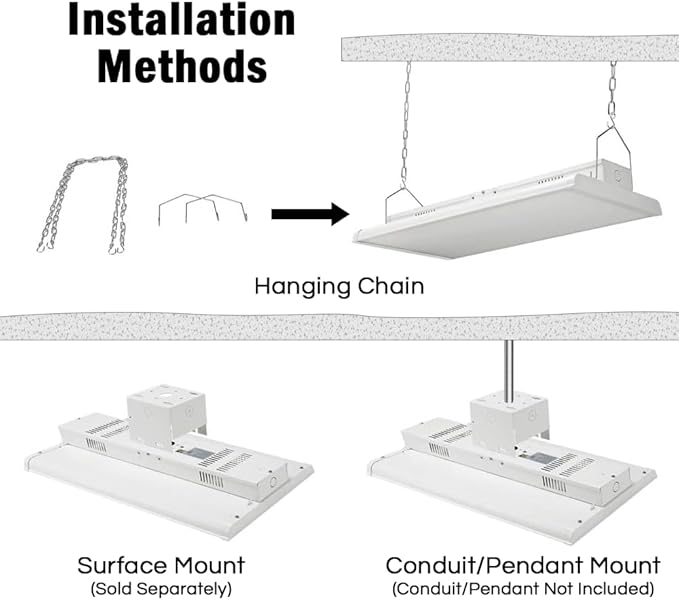 Installation Methods

Hanging Chain

Surface Mount
(Sold Separately)

Conduit/Pendant Mount
(Conduit/Pendant Not Included)