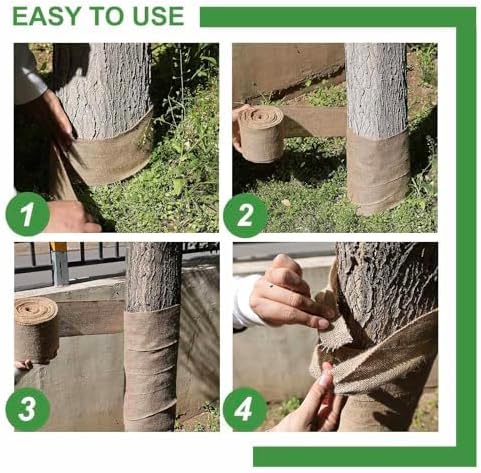 EASY TO USE

1

2

3

4