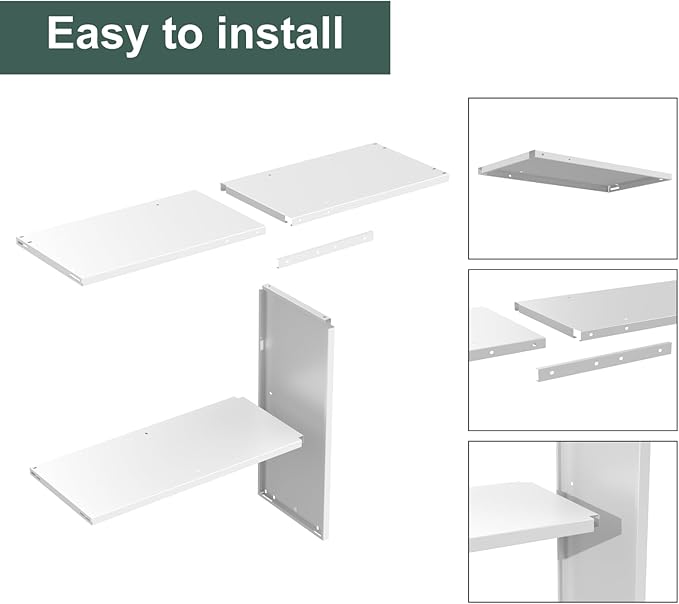 Easy to install