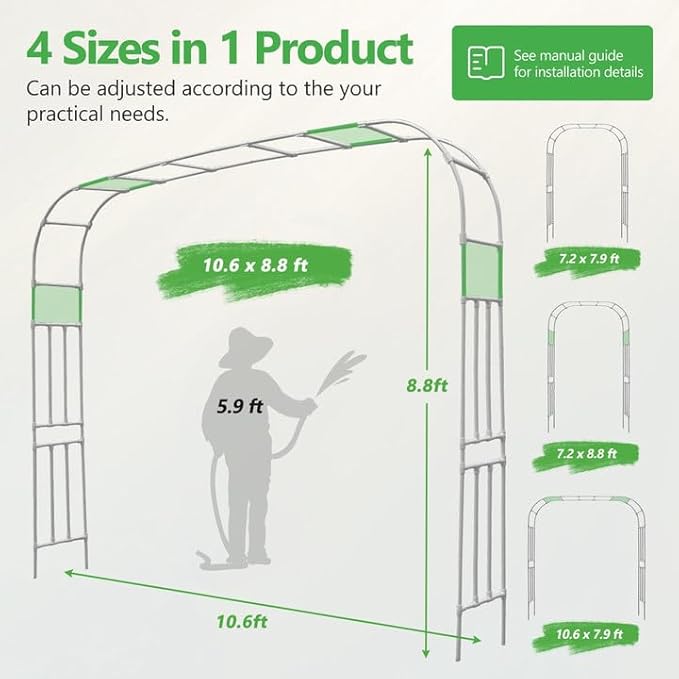 4 Sizes in 1 Product

Can be adjusted according to the your practical needs.

See manual guide for installation details

10.6 x 8.8 ft

5.9 ft

8.8ft

10.6ft

7.2 x 7.9 ft

7.2 x 8.8 ft

10.6 x 7.9 ft