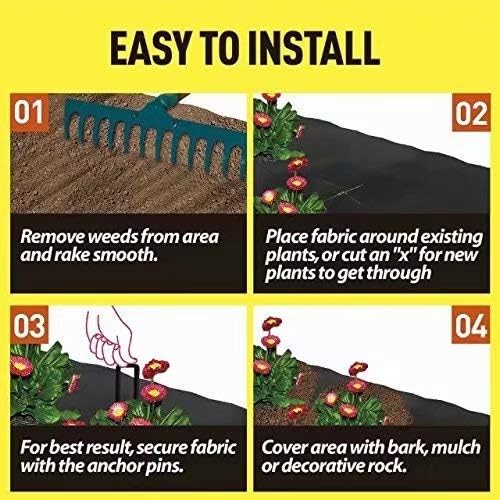 EASY TO INSTALL

01

Remove weeds from area and rake smooth.

02

Place fabric around existing plants, or cut an "x" for new plants to get through

03

For best result, secure fabric with the anchor pins.

04

Cover area with bark, mulch or decorative rock.