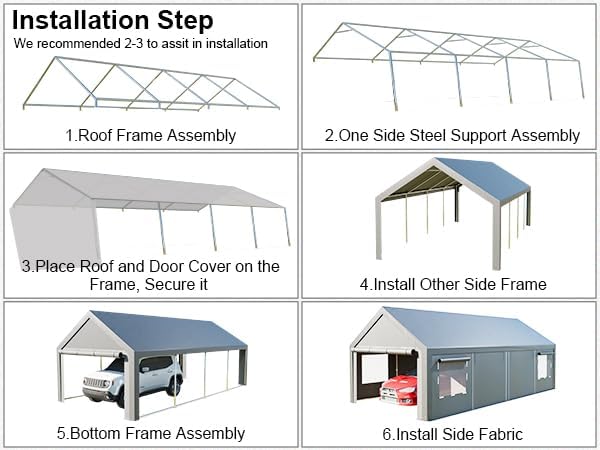 Installation Step
We recommended 2-3 to assit in installation

1.Roof Frame Assembly

2.One Side Steel Support Assembly

3.Place Roof and Door Cover on the Frame, Secure it

4.Install Other Side Frame

5.Bottom Frame Assembly

6.Install Side Fabric