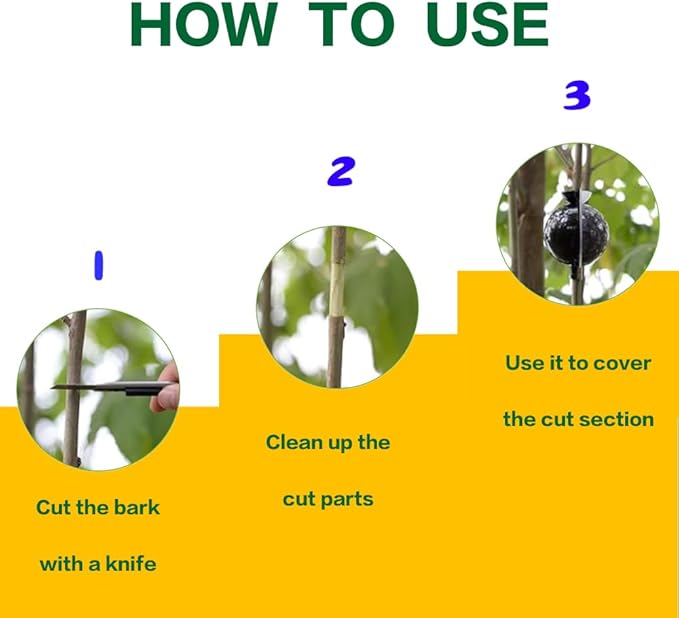 HOW TO USE

1

Cut the bark with a knife

2

Clean up the cut parts

3

Use it to cover the cut section