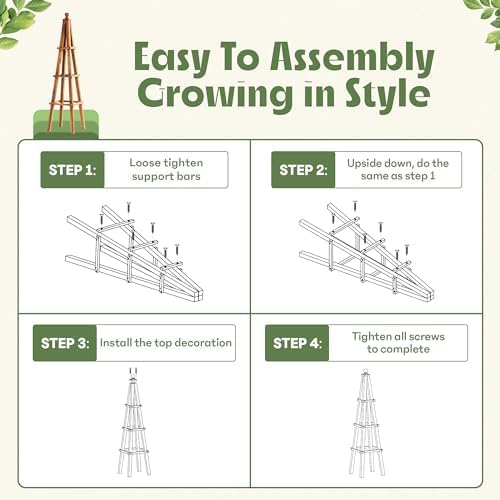 Easy To Assembly
Crowing in Style

STEP 1: Loose tighten support bars

STEP 2: Upside down, do the same as step 1

STEP 3: Install the top decoration

STEP 4: Tighten all screws to complete