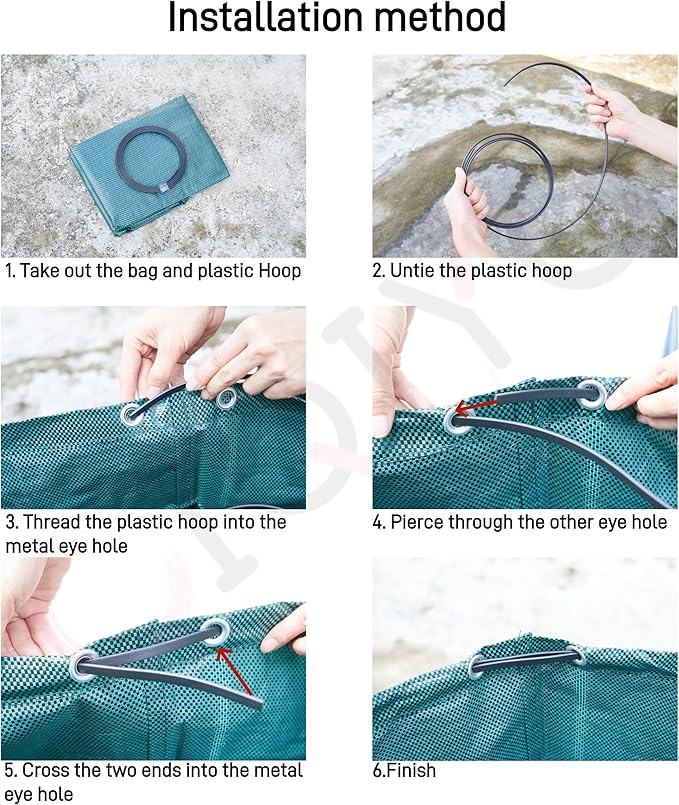 Installation method

1. Take out the bag and plastic Hoop

2. Untie the plastic hoop

3. Thread the plastic hoop into the metal eye hole

4. Pierce through the other eye hole

5. Cross the two ends into the metal eye hole

6.Finish