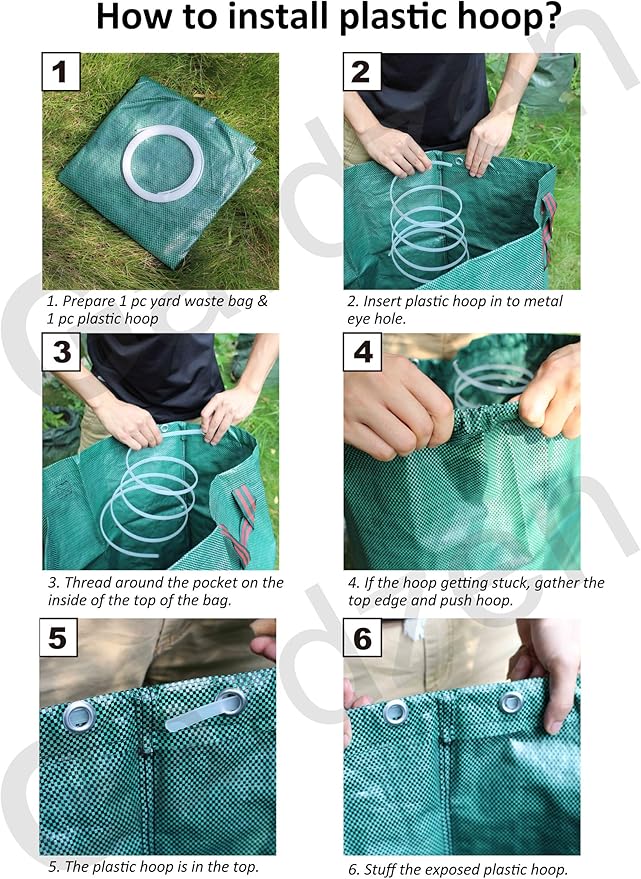 How to install plastic hoop?

1

1. Prepare 1 pc yard waste bag & 1 pc plastic hoop

2

2. Insert plastic hoop in to metal eye hole.

3

3. Thread around the pocket on the inside of the top of the bag.

4

4. If the hoop getting stuck, gather the top edge and push hoop.

5

5. The plastic hoop is in the top.

6

6. Stuff the exposed plastic hoop.