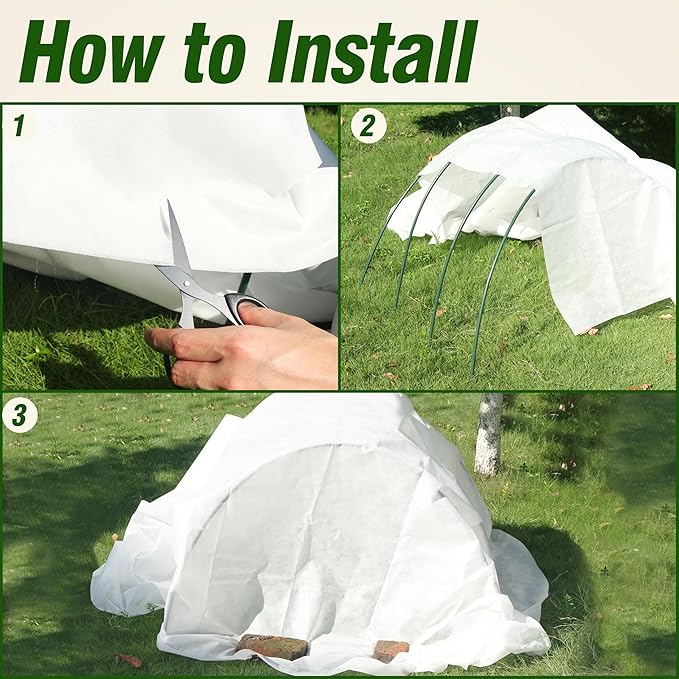 How to Install

1

2

3