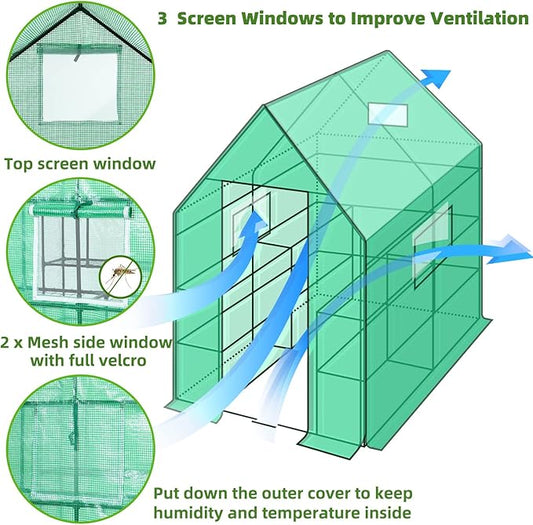 3 Screen Windows to Improve Ventilation

Top screen window

2 x Mesh side window with full velcro

Put down the outer cover to keep humidity and temperature inside